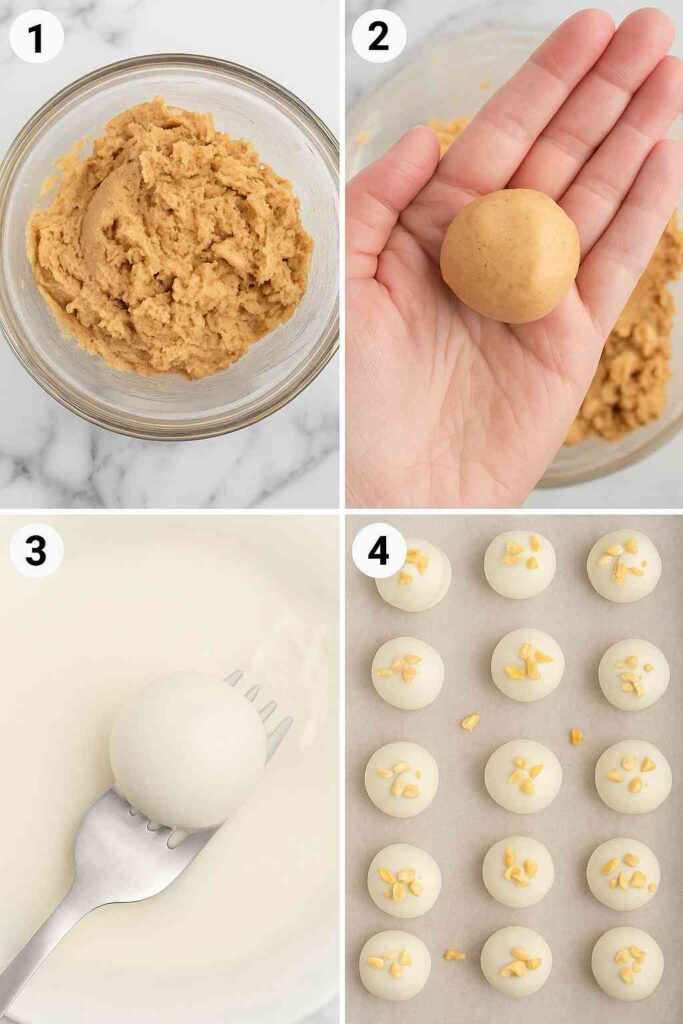 1

2

3

4