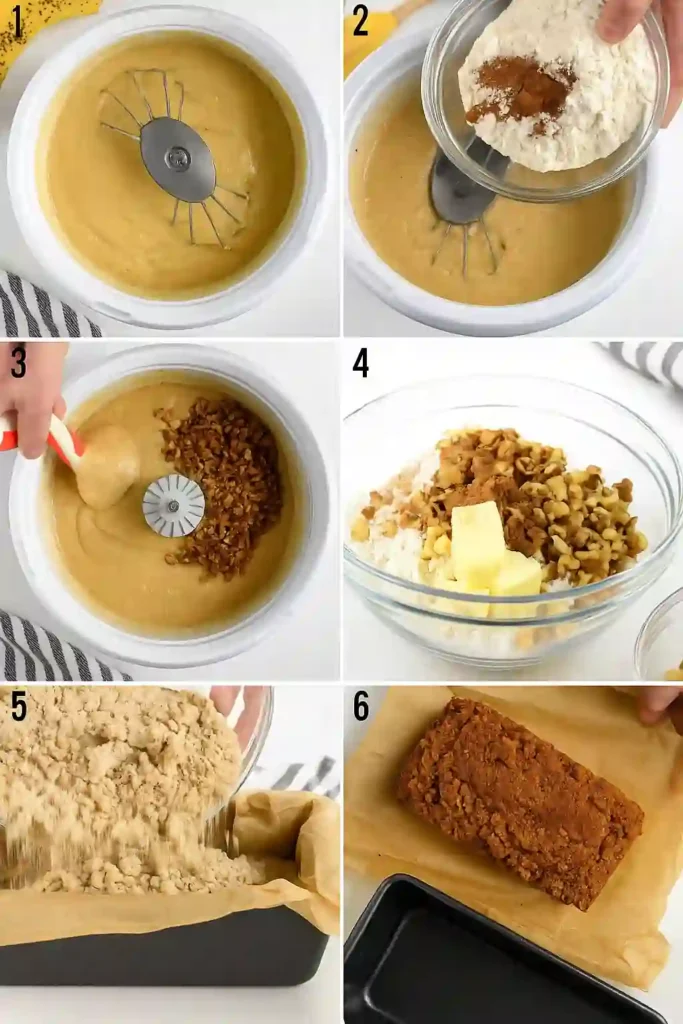 1
2
3
4
5
6